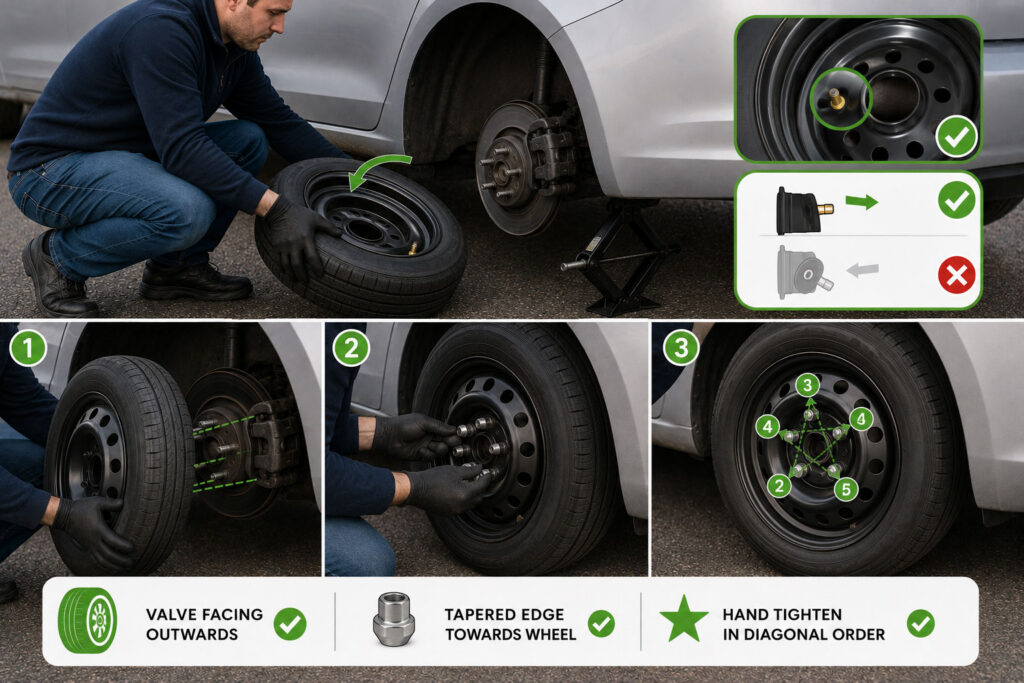 1

2

3

3

4

4

2

5

VALVE FACING OUTWARDS

TAPERED EDGE TOWARDS WHEEL

HAND TIGHTEN IN DIAGONAL ORDER