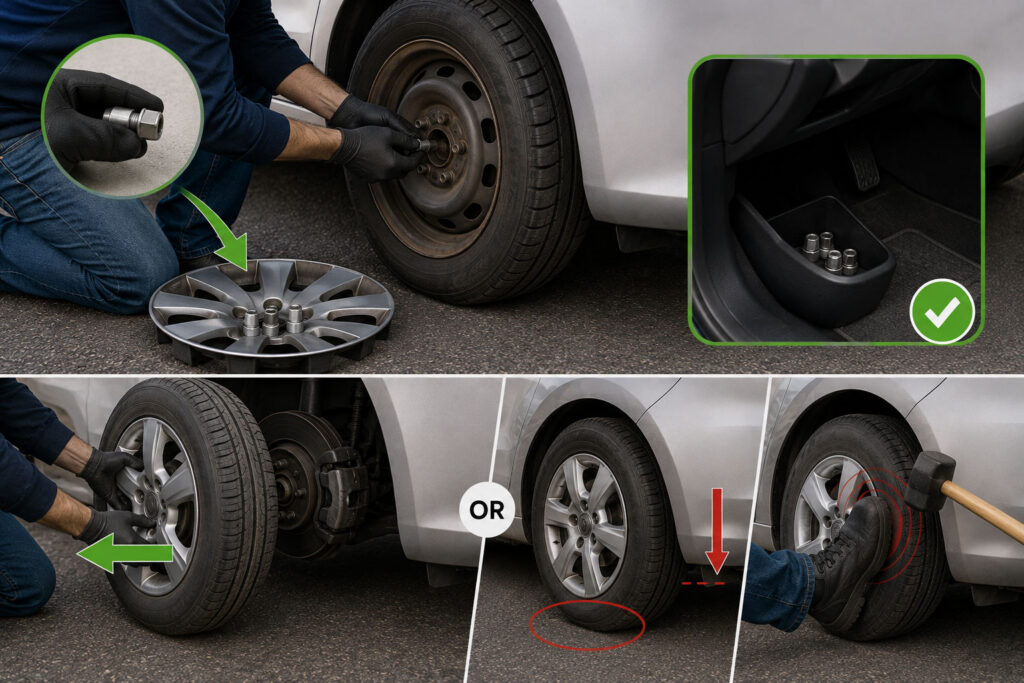 OR